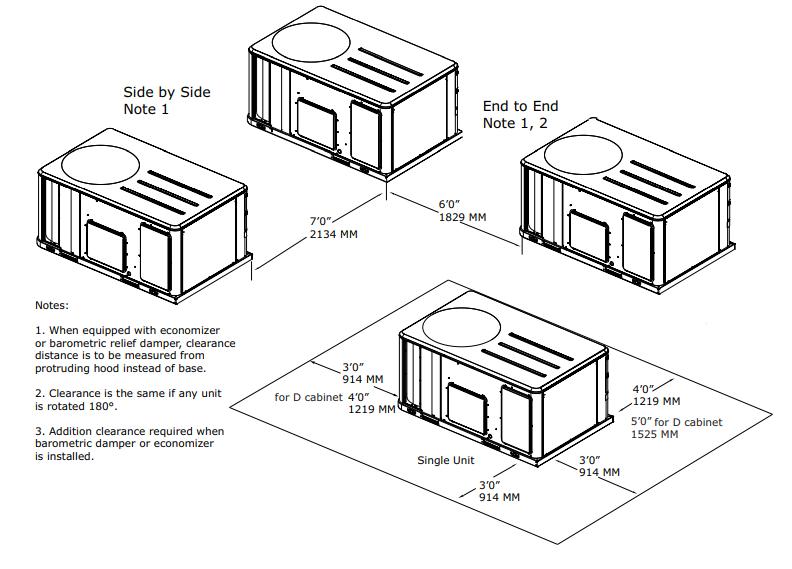 Side by Side
Note 1

End to End
Note 1, 2

7'0"
2134 MM

6'0"
1829 MM

Notes:

1. When equipped with economizer or barometric relief damper, clearance distance is to be measured from protruding hood instead of base.

2. Clearance is the same if any unit is rotated 180°.

3. Addition clearance required when barometric damper or economizer is installed.

3'0"
914 MM

for D cabinet 4'0"
1219 MM

4'0"
1219 MM

5'0" for D cabinet
1525 MM

Single Unit

3'0"
914 MM

3'0"
914 MM