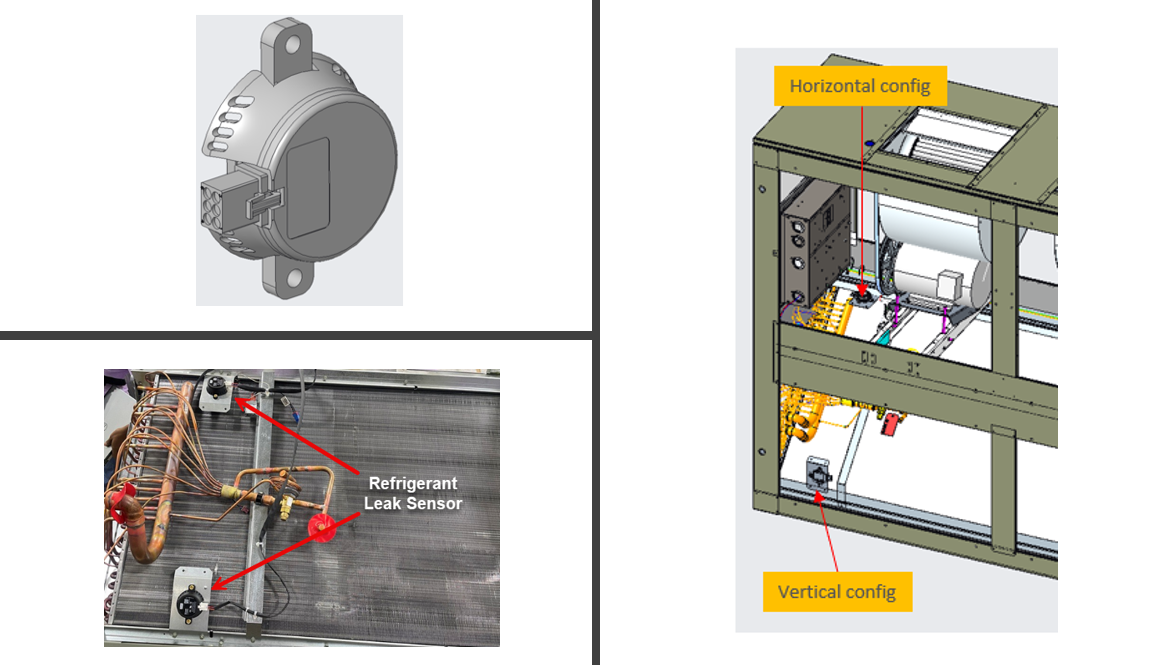 Refrigerant Leak Sensor

Horizontal config

Vertical config