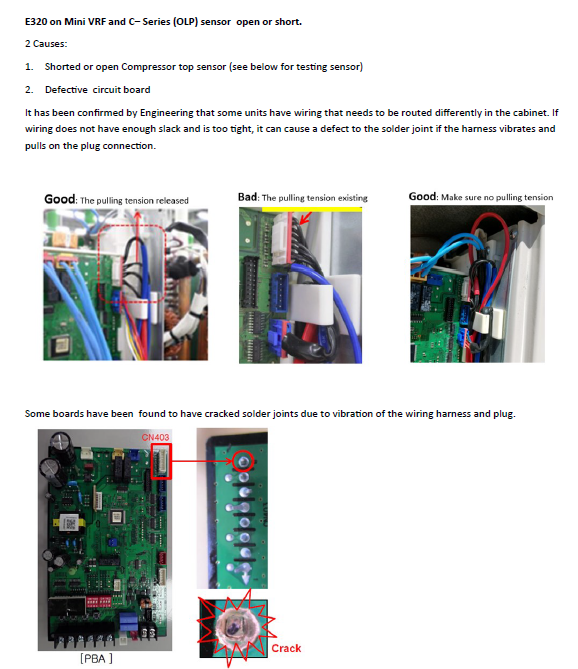 E320 on Mini VRF and C– Series (OLP) sensor open or short.

2 Causes:

1. Shorted or open Compressor top sensor (see below for testing sensor)

2. Defective circuit board

It has been confirmed by Engineering that some units have wiring that needs to be routed differently in the cabinet. If wiring does not have enough slack and is too tight, it can cause a defect to the solder joint if the harness vibrates and pulls on the plug connection.

Good: The pulling tension released

Bad: The pulling tension existing

Good: Make sure no pulling tension

Some boards have been found to have cracked solder joints due to vibration of the wiring harness and plug.

CN403

[PBA]

Crack