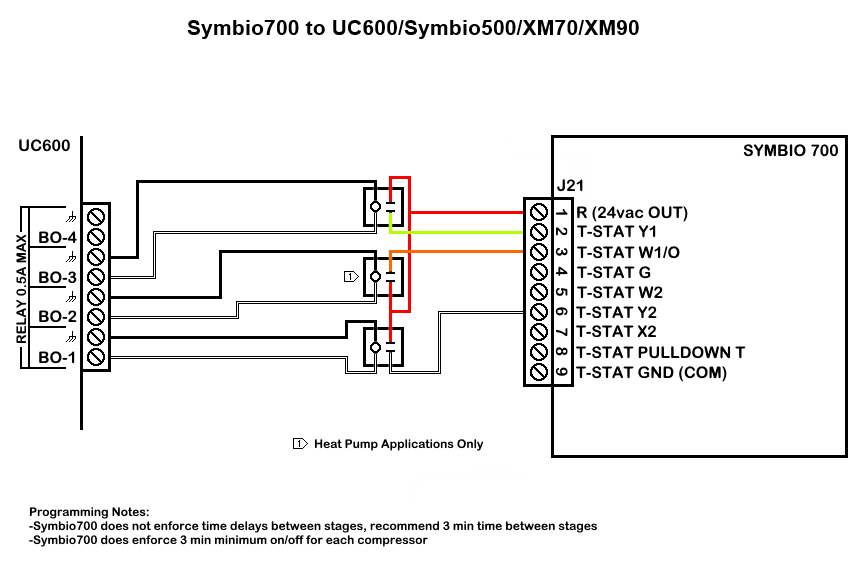 Symbio700 to UC600/Symbio500/XM70/XM90

UC600

RELAY 0.5A MAX

BO-4

BO-3

BO-2

BO-1

1

SYMBIO 700

J21

1 R (24vac OUT)
2 T-STAT Y1
3 T-STAT W1/O
4 T-STAT G
5 T-STAT W2
6 T-STAT Y2
7 T-STAT X2
8 T-STAT PULLDOWN T
9 T-STAT GND (COM)

1 Heat Pump Applications Only

Programming Notes:
-Symbio700 does not enforce time delays between stages, recommend 3 min time between stages
-Symbio700 does enforce 3 min minimum on/off for each compressor